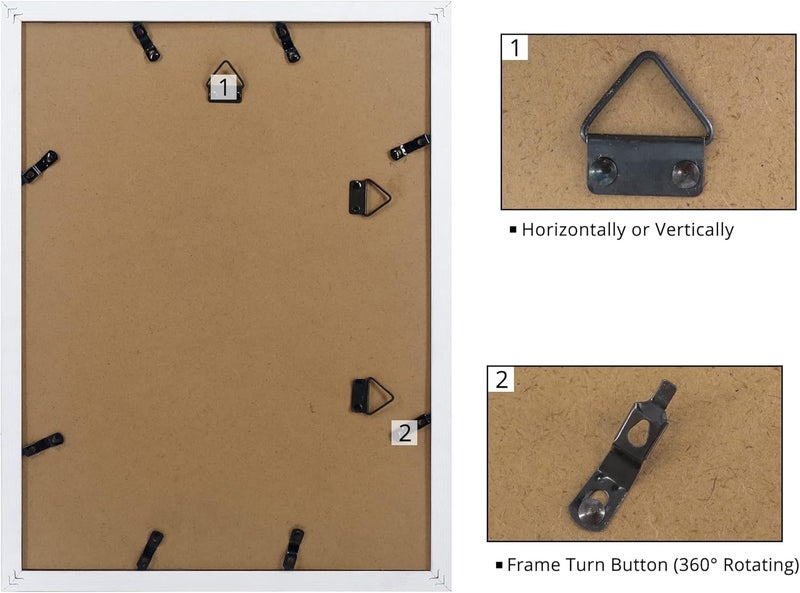 1

2

1

▪ Horizontally or Vertically

2

▪ Frame Turn Button (360° Rotating)